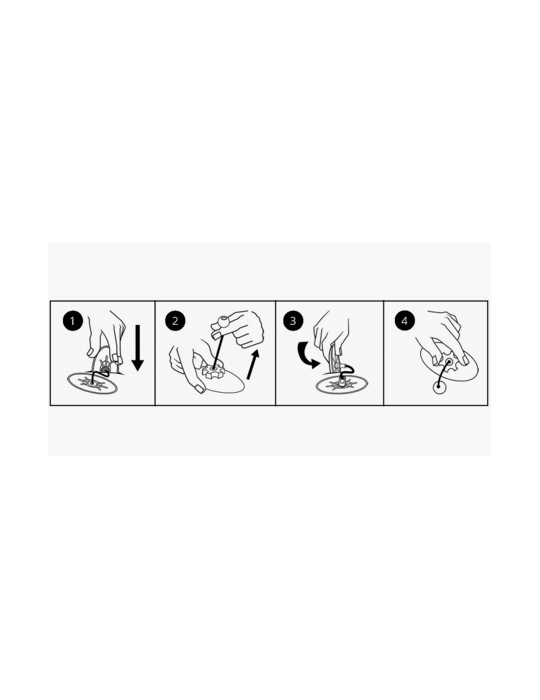 1

2

3

4